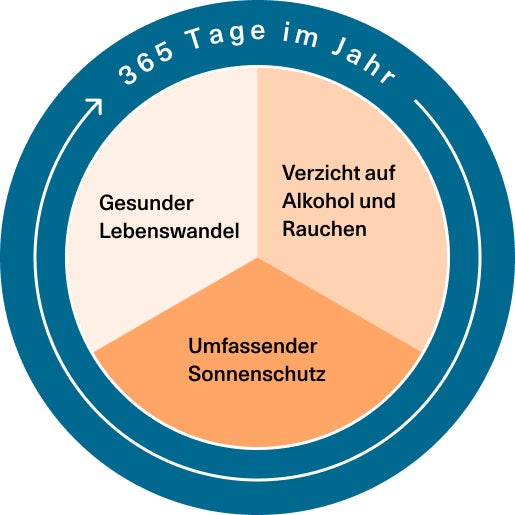 365 Tage im Jahr

Gesunder Lebenswandel

Verzicht auf Alkohol und Rauchen

Umfassender Sonnenschutz