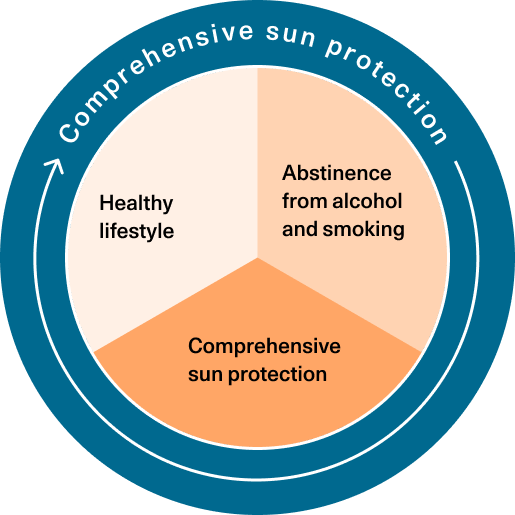 Comprehensive sun protection

Healthy lifestyle

Abstinence from alcohol and smoking

Comprehensive sun protection